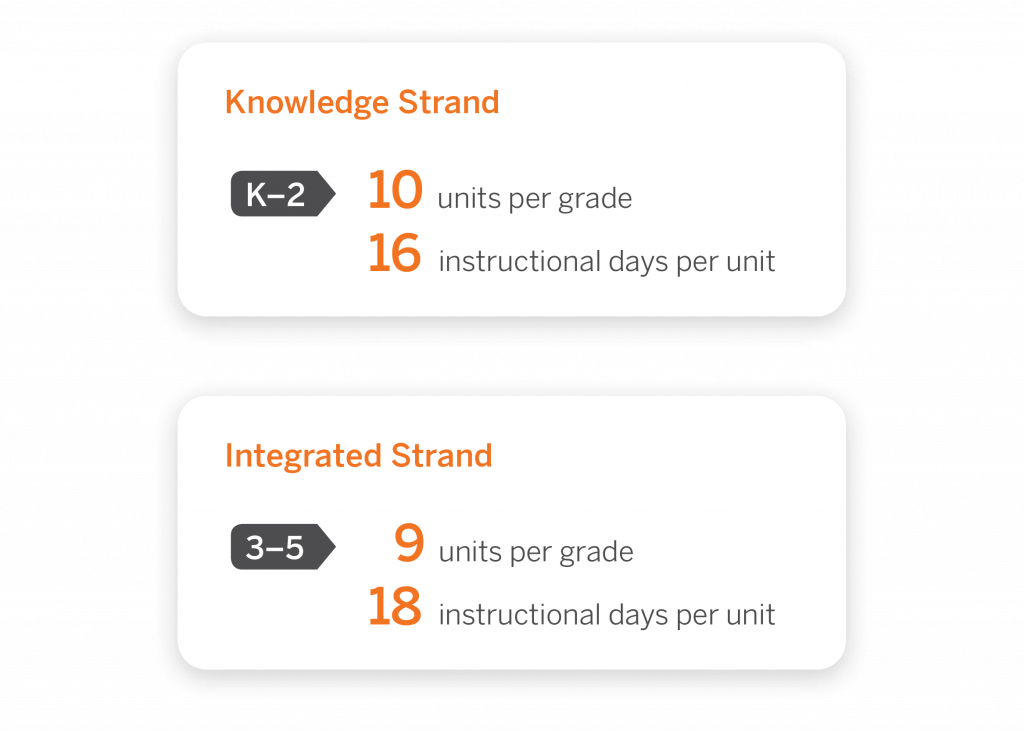 Knowledge Strand

K–2

10 units per grade
16 instructional days per unit

Integrated Strand

3–5

9 units per grade
18 instructional days per unit